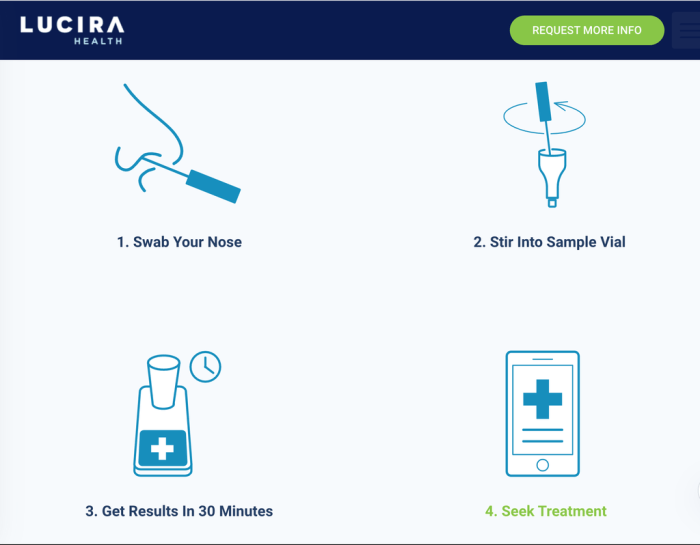 LUCIRA
HEALTH

REQUEST MORE INFO

1. Swab Your Nose

2. Stir Into Sample Vial

3. Get Results In 30 Minutes

4. Seek Treatment